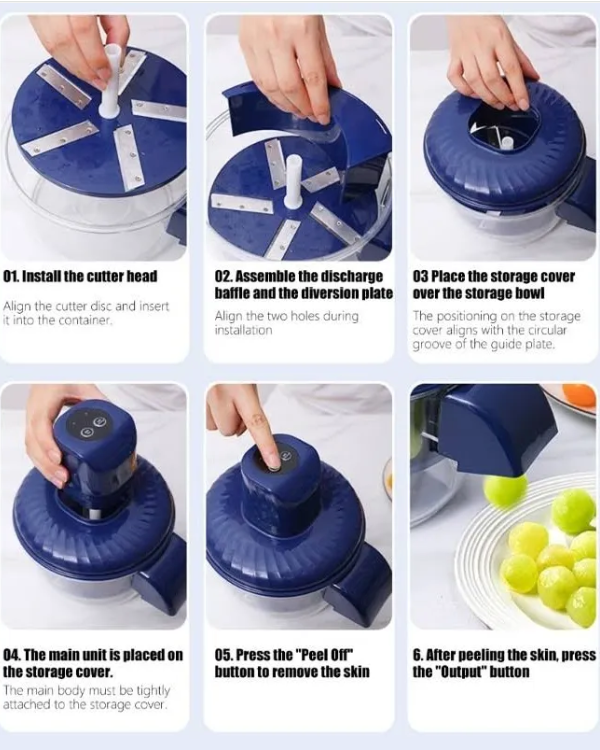 01. Install the cutter head

Align the cutter disc and insert it into the container.

02. Assemble the discharge baffle and the diversion plate

Align the two holes during installation

03 Place the storage cover over the storage bowl

The positioning on the storage cover aligns with the circular groove of the guide plate.

04. The main unit is placed on the storage cover.

The main body must be tightly attached to the storage cover.

05. Press the "Peel Off" button to remove the skin

6. After peeling the skin, press the "Output" button